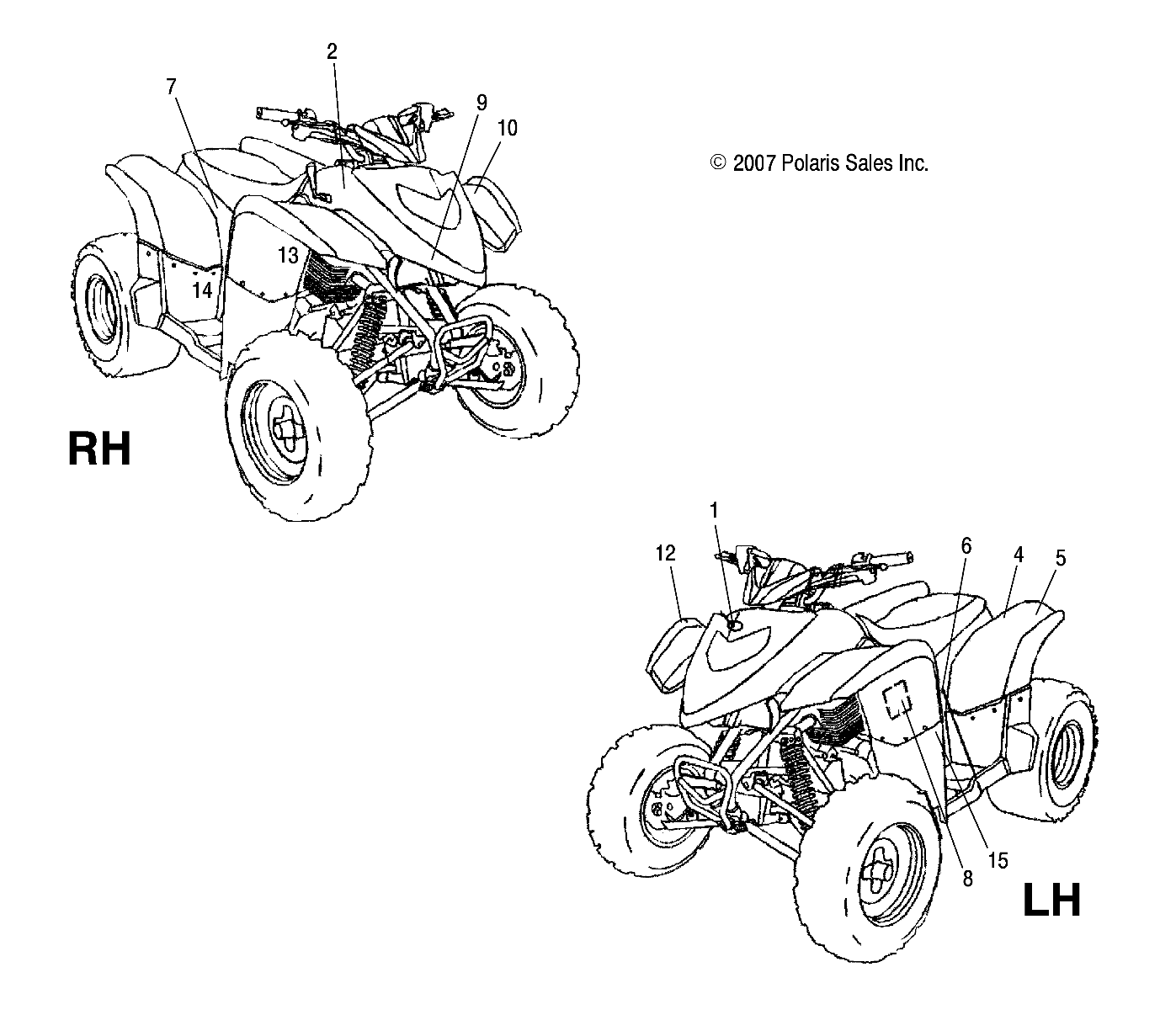 2
7
9
10
© 2007 Polaris Sales Inc.
13
14
RH
1
12
6
4
5
8
15
LH